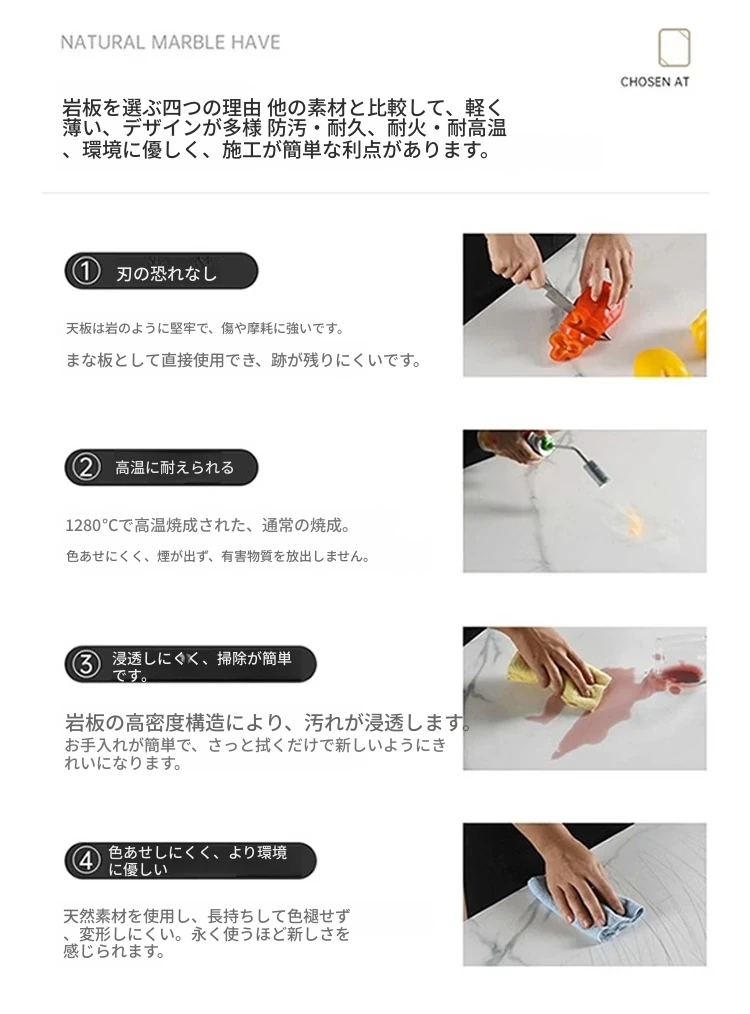 NATURAL MARBLE HAVE

CHOSEN AT

岩板を選ぶ四つの理由 他の素材と比較して、軽く薄い、デザインが多様 防汚・耐久、耐火・耐高温、環境に優しく、施工が簡単な利点があります。

① 刃の恐れなし

天板は岩のように堅牢で、傷や摩耗に強いです。

まな板として直接使用でき、跡が残りにくいです。

② 高温に耐えられる

1280°Cで高温焼成された、通常の焼成。

色あせにくく、煙が出ず、有害物質を放出しません。

③ 浸透しにくく、掃除が簡単です。

岩板の高密度構造により、汚れが浸透します。

お手入れが簡単で、さっと拭くだけで新しいようにきれいになります。

④ 色あせしにくく、より環境に優しい

天然素材を使用し、長持ちして色褪せず、変形しにくい。永く使うほど新しさを感じられます。