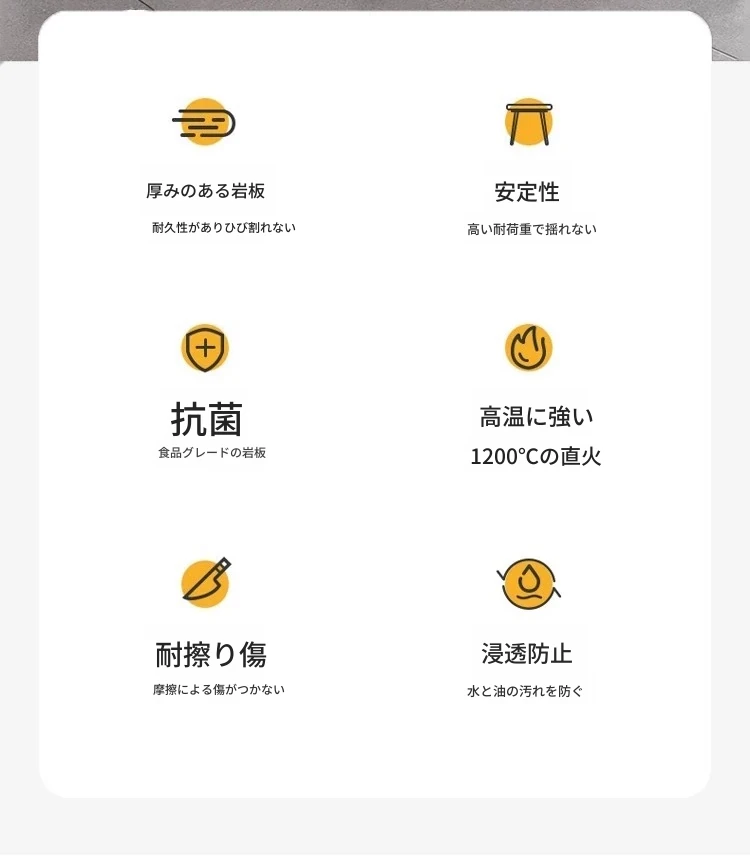 厚みのある岩板

耐久性がありひび割れない

安定性

高い耐荷重で揺れない

抗菌

食品グレードの岩板

高温に強い

1200°Cの直火

耐擦り傷

摩擦による傷がつかない

浸透防止

水と油の汚れを防ぐ