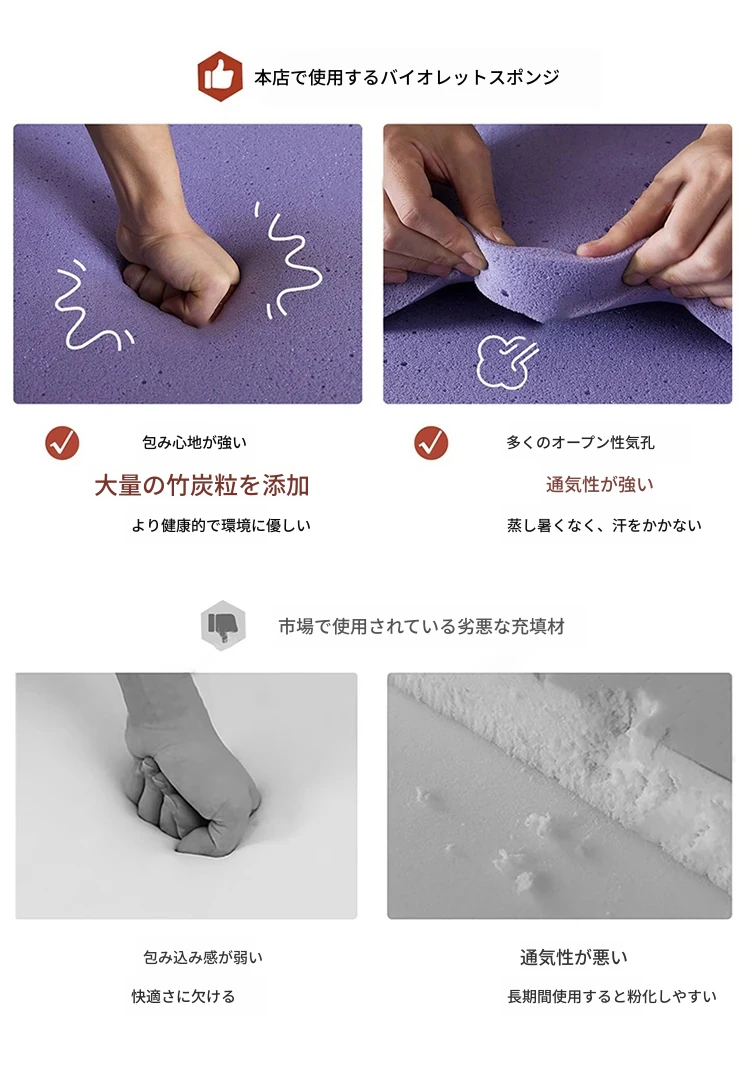 本店で使用するバイオレットスポンジ

包み心地が強い

大量の竹炭粒を添加

より健康的で環境に優しい

多くのオープン性気孔

通気性が強い

蒸し暑くなく、汗をかかない

市場で使用されている劣悪な充填材

包み込み感が弱い

快適さに欠ける

通気性が悪い

長期間使用すると粉化しやすい