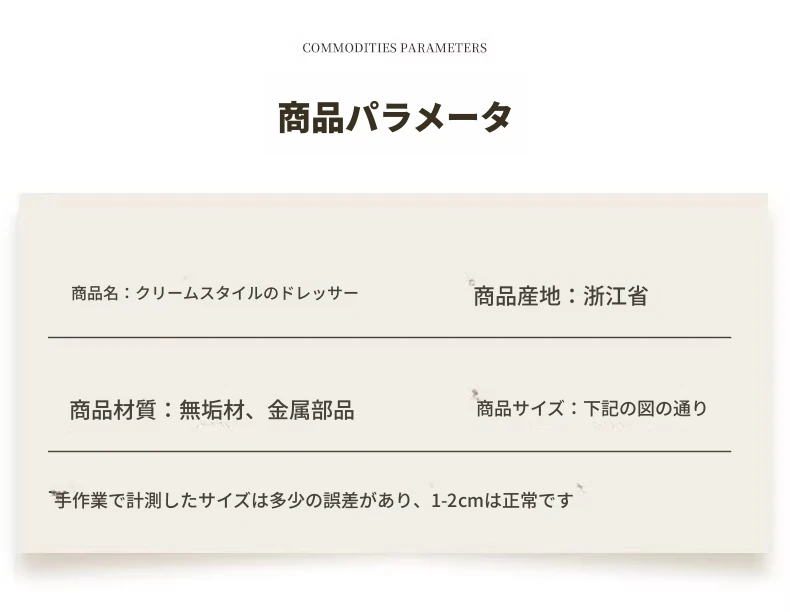 COMMODITIES PARAMETERS

商品パラメータ

商品名：クリームスタイルのドレッサー

商品産地：浙江省

商品材質：無垢材、金属部品

商品サイズ：下記の図の通り

手作業で計測したサイズは多少の誤差があり、1-2cmは正常です