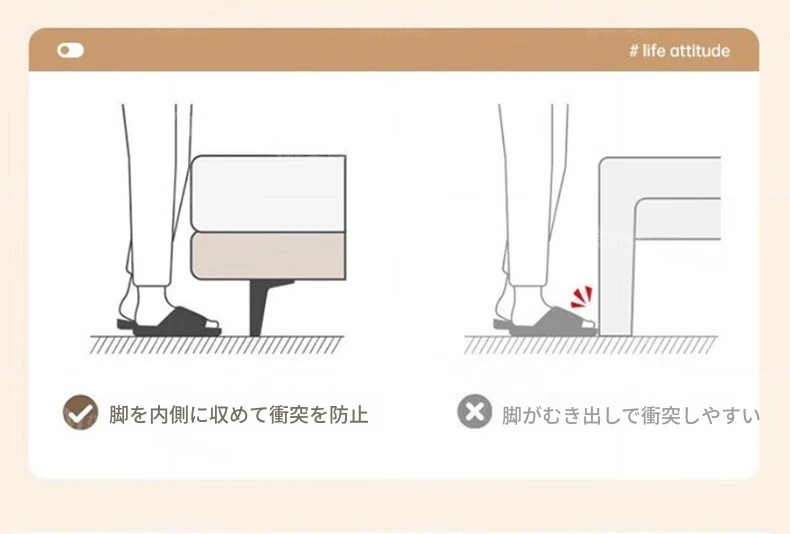 # life attitude

脚を内側に収めて衝突を防止

脚がむき出しで衝突しやすい