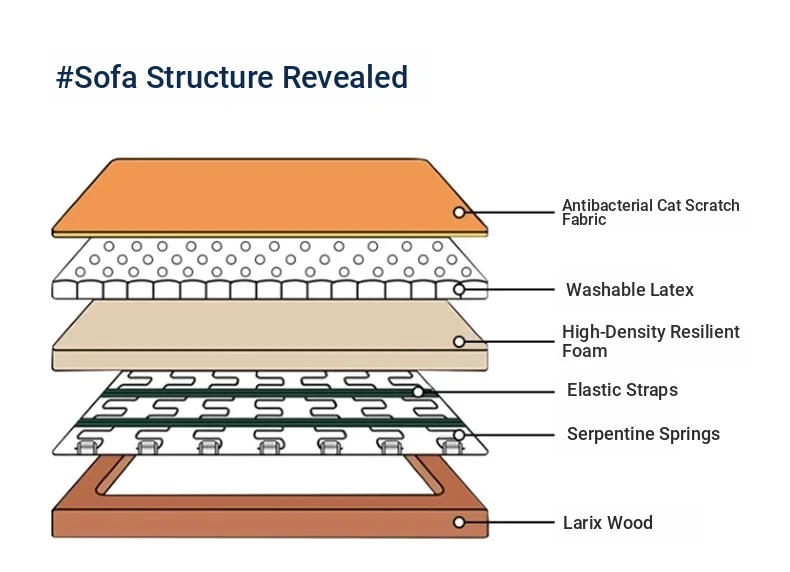 #Sofa Structure Revealed

Antibacterial Cat Scratch Fabric

Washable Latex

High-Density Resilient Foam

Elastic Straps

Serpentine Springs

Larix Wood