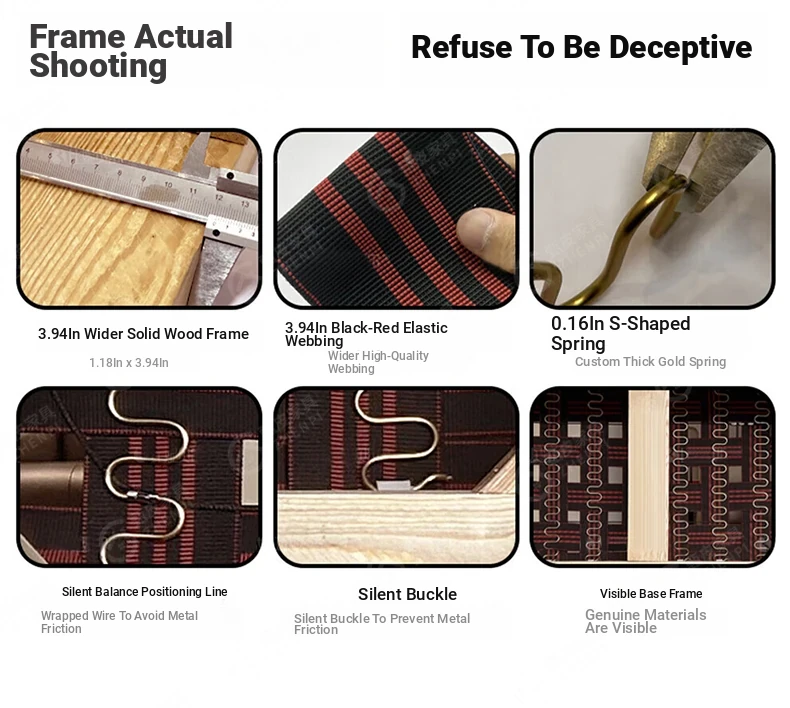 Frame Actual Shooting

Refuse To Be Deceptive

3.94In Wider Solid Wood Frame

1.18In x 3.94In

3.94In Black-Red Elastic Webbing

Wider High-Quality Webbing

0.16In S-Shaped Spring

Custom Thick Gold Spring

Silent Balance Positioning Line

Wrapped Wire To Avoid Metal Friction

Silent Buckle

Silent Buckle To Prevent Metal Friction

Visible Base Frame

Genuine Materials Are Visible