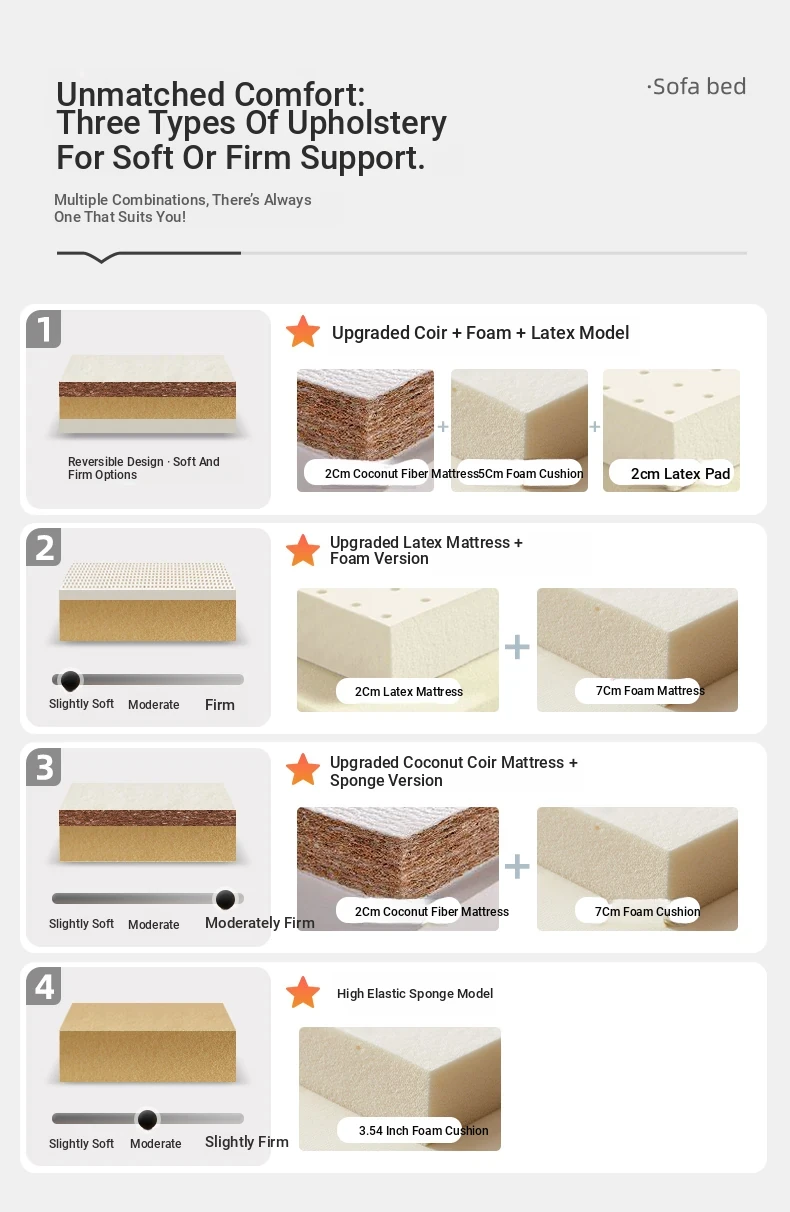 Unmatched Comfort:
Three Types Of Upholstery
For Soft Or Firm Support.

·Sofa bed

Multiple Combinations, There's Always One That Suits You!

1

Reversible Design · Soft And Firm Options

Upgraded Coir + Foam + Latex Model

2Cm Coconut Fiber Mattress

+

5Cm Foam Cushion

+

2cm Latex Pad

2

Slightly Soft Moderate Firm

Upgraded Latex Mattress + Foam Version

2Cm Latex Mattress

+

7Cm Foam Mattress

3

Slightly Soft Moderate Moderately Firm

Upgraded Coconut Coir Mattress + Sponge Version

2Cm Coconut Fiber Mattress

+

7Cm Foam Cushion

4

Slightly Soft Moderate Slightly Firm

High Elastic Sponge Model

3.54 Inch Foam Cushion