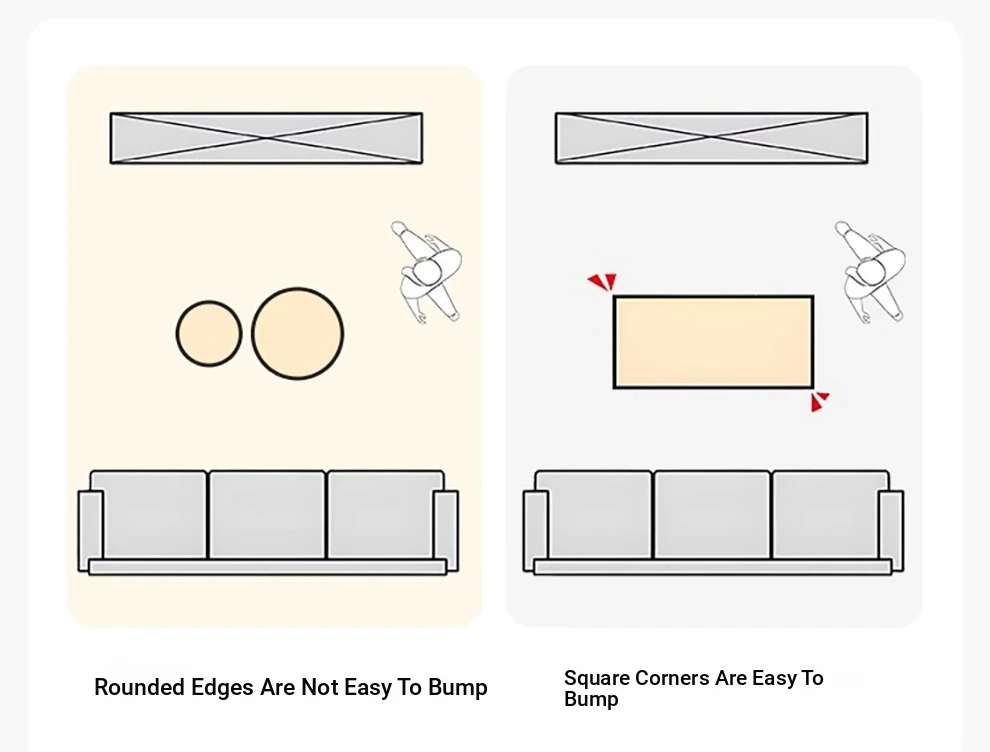 Rounded Edges Are Not Easy To Bump

Square Corners Are Easy To Bump