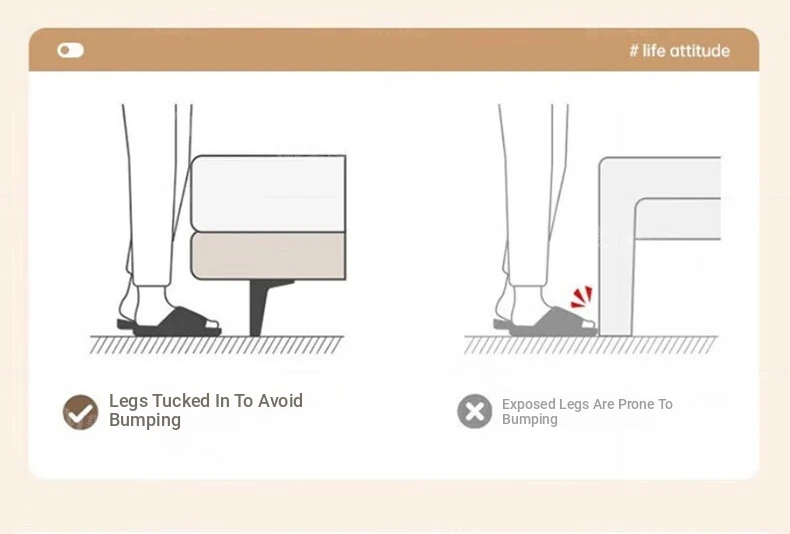 # life attitude

Legs Tucked In To Avoid Bumping

Exposed Legs Are Prone To Bumping