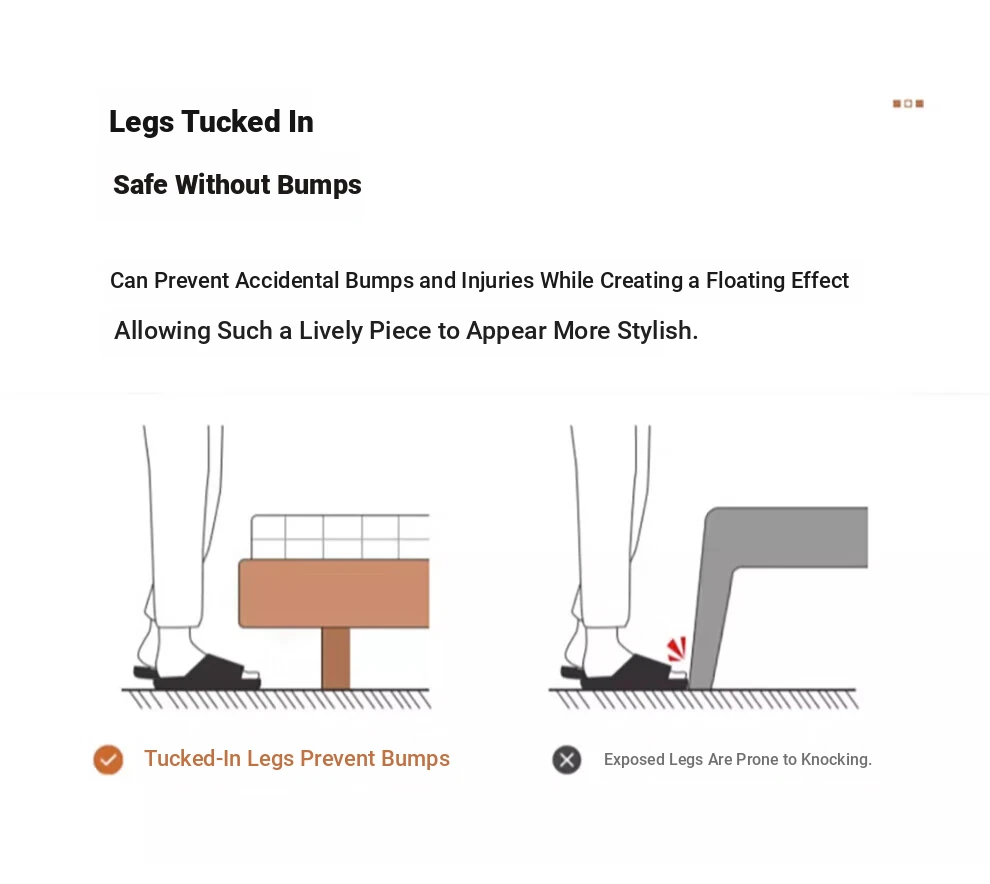 Legs Tucked In

Safe Without Bumps

Can Prevent Accidental Bumps and Injuries While Creating a Floating Effect

Allowing Such a Lively Piece to Appear More Stylish.

Tucked-In Legs Prevent Bumps

Exposed Legs Are Prone to Knocking.