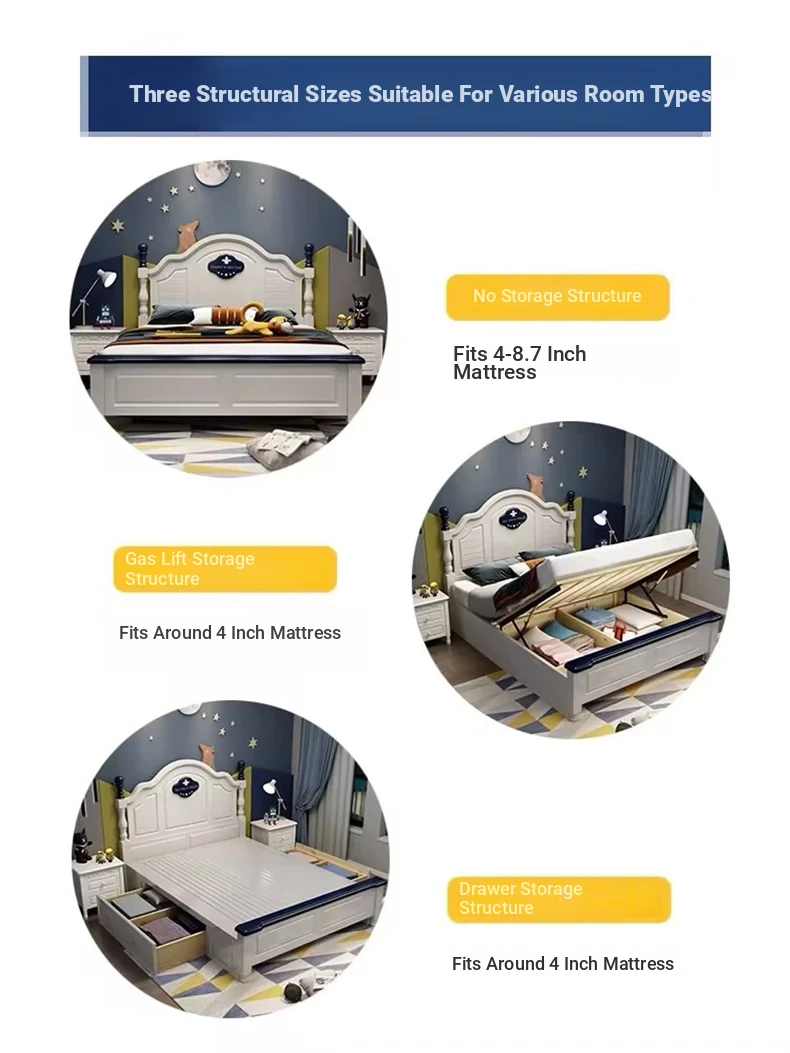 Three Structural Sizes Suitable For Various Room Types

No Storage Structure

Fits 4-8.7 Inch Mattress

Gas Lift Storage Structure

Fits Around 4 Inch Mattress

Drawer Storage Structure

Fits Around 4 Inch Mattress