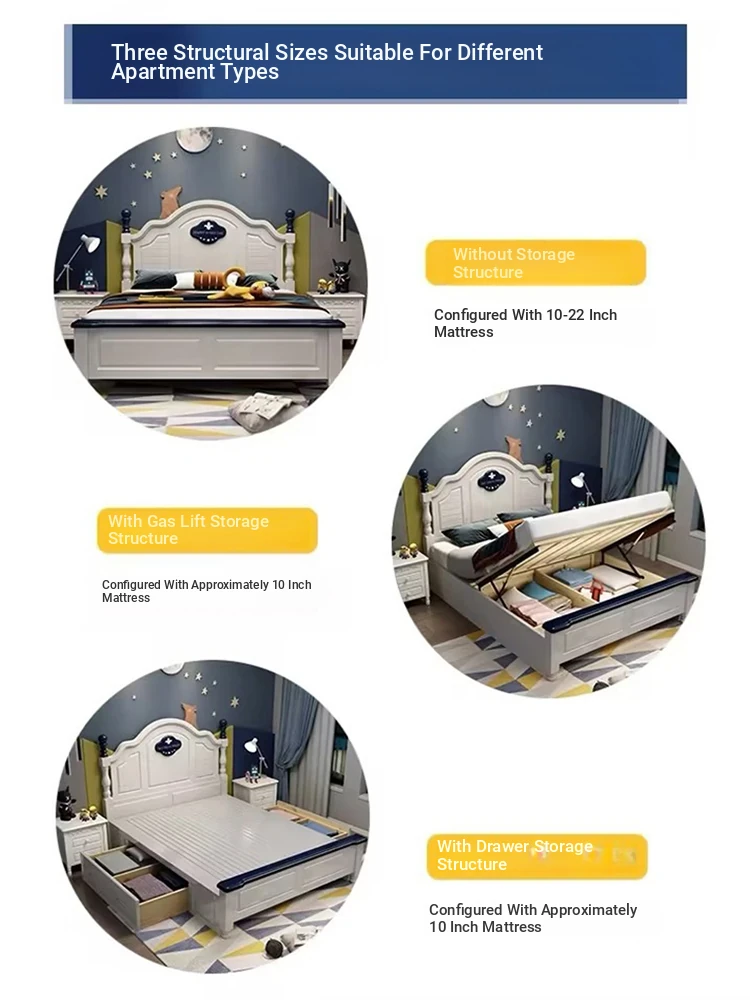 Three Structural Sizes Suitable For Different Apartment Types

Without Storage Structure

Configured With 10-22 Inch Mattress

With Gas Lift Storage Structure

Configured With Approximately 10 Inch Mattress

With Drawer Storage Structure

Configured With Approximately 10 Inch Mattress